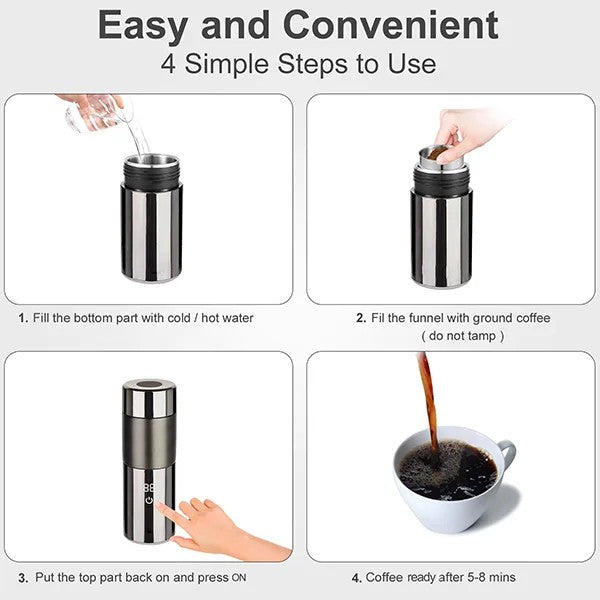 Easy and Convenient
4 Simple Steps to Use

1. Fill the bottom part with cold / hot water

2. Fil the funnel with ground coffee ( do not tamp )

88

3. Put the top part back on and press ON

4. Coffee ready after 5-8 mins