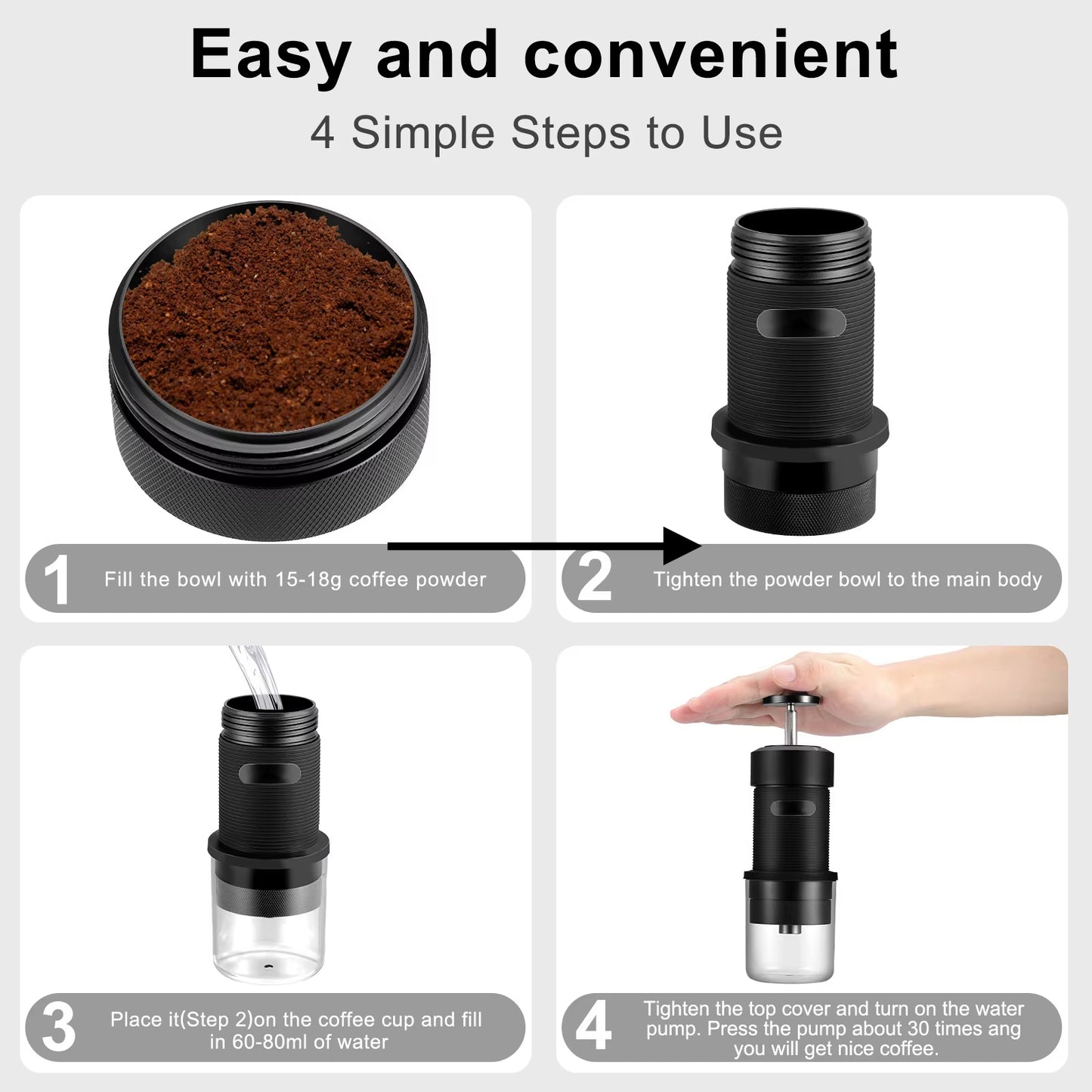 Easy and convenient

4 Simple Steps to Use

1 Fill the bowl with 15-18g coffee powder

2 Tighten the powder bowl to the main body

3 Place it(Step 2)on the coffee cup and fill in 60-80ml of water

4 Tighten the top cover and turn on the water pump. Press the pump about 30 times ang you will get nice coffee.